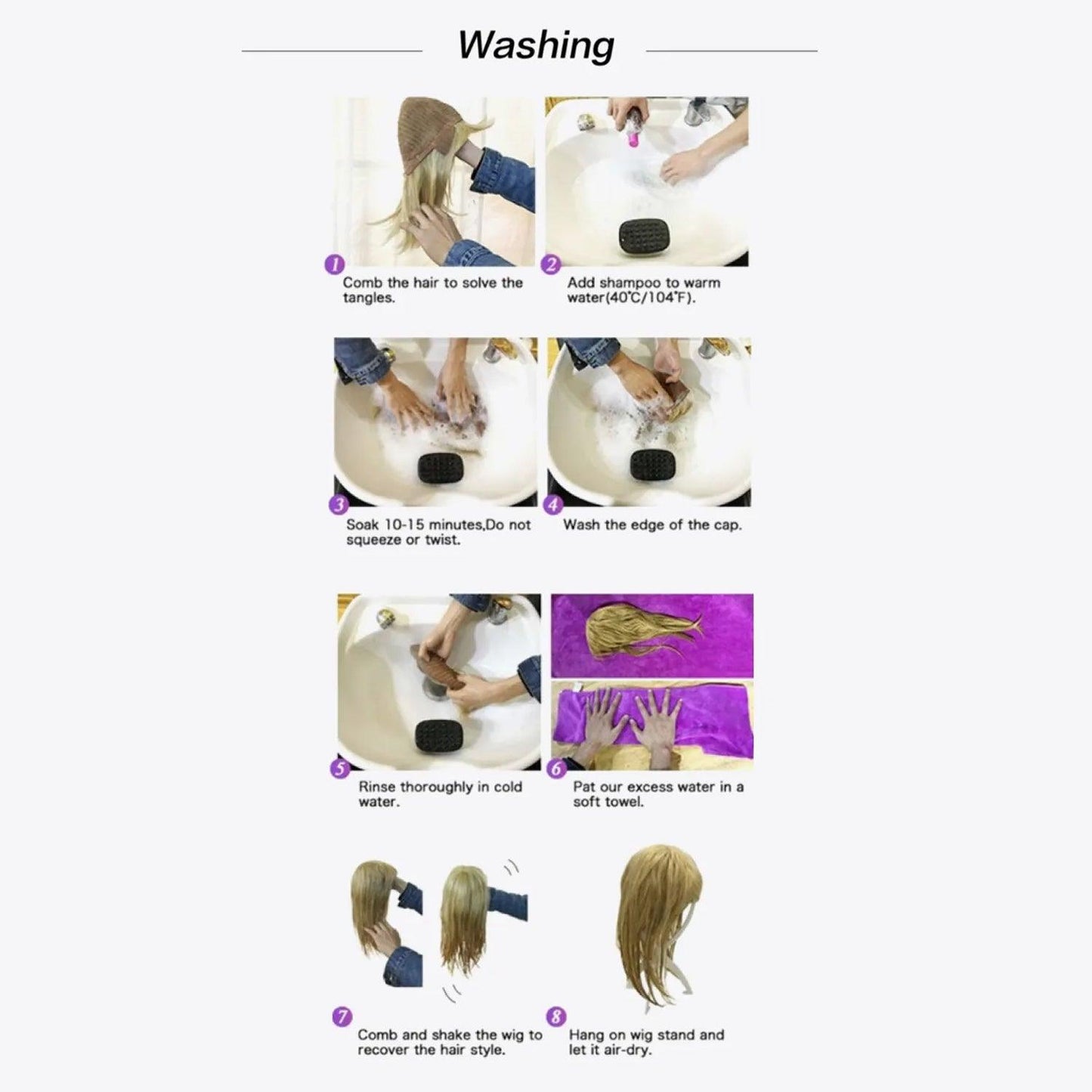 Washing

1 Comb the hair to solve the tangles.

2 Add shampoo to warm water(40°C/104°F).

3 Soak 10-15 minutes,Do not squeeze or twist.

4 Wash the edge of the cap.

5 Rinse thoroughly in cold water.

6 Pat our excess water in a soft towel.

7 Comb and shake the wig to recover the hair style.

8 Hang on wig stand and let it air-dry.